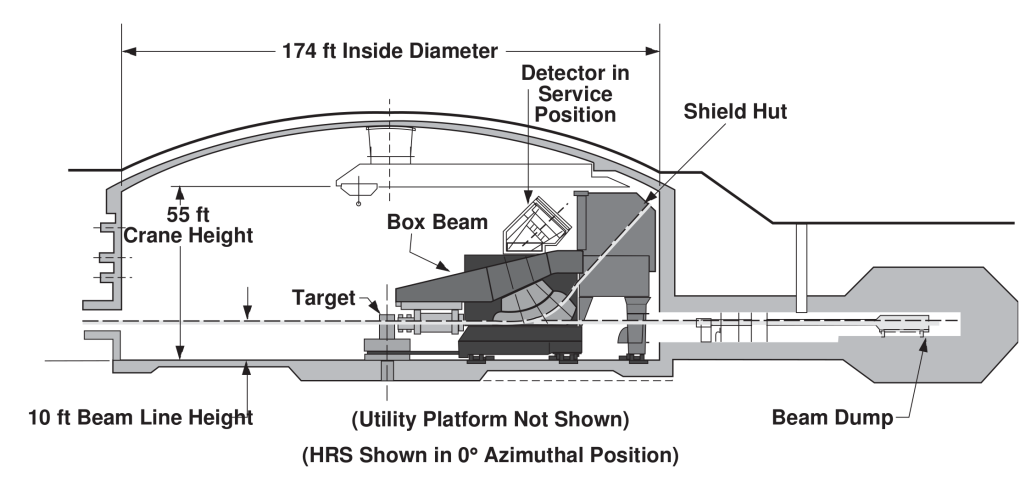 174 ft Inside Diameter

Detector in Service Position

Shield Hut

55 ft Crane Height

Box Beam

Target

10 ft Beam Line Height

(Utility Platform Not Shown)

Beam Dump

(HRS Shown in 0° Azimuthal Position)